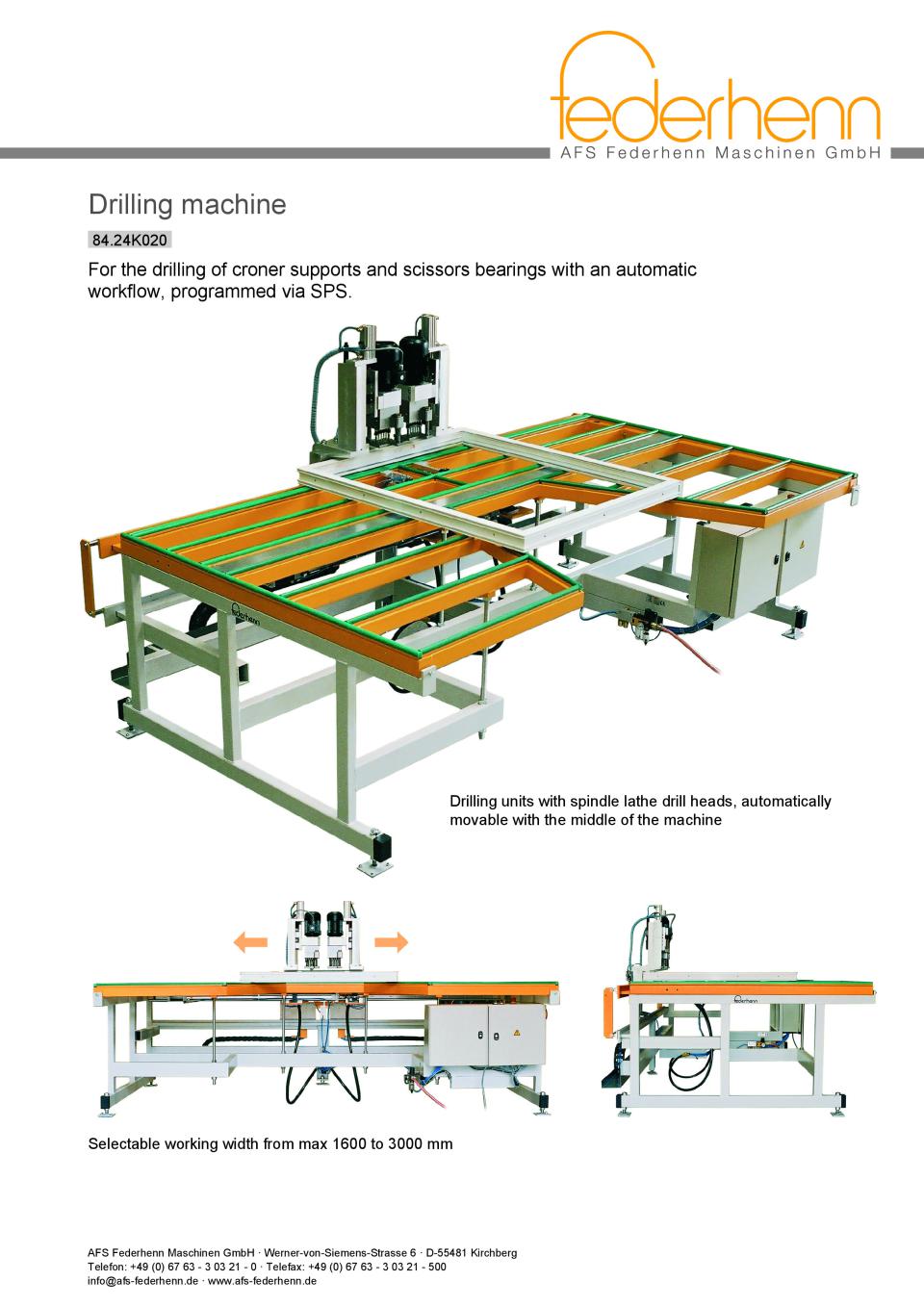 federhenn
AFS Federhenn Maschinen GmbH

Drilling machine

84.24K020

For the drilling of croner supports and scissors bearings with an automatic workflow, programmed via SPS.

federhenn

Drilling units with spindle lathe drill heads, automatically movable with the middle of the machine

federhenn

Selectable working width from max 1600 to 3000 mm

AFS Federhenn Maschinen GmbH · Werner-von-Siemens-Strasse 6 · D-55481 Kirchberg
Telefon: +49 (0) 67 63 - 3 03 21 - 0 · Telefax: +49 (0) 67 63 - 3 03 21 - 500
info@afs-federhenn.de · www.afs-federhenn.de