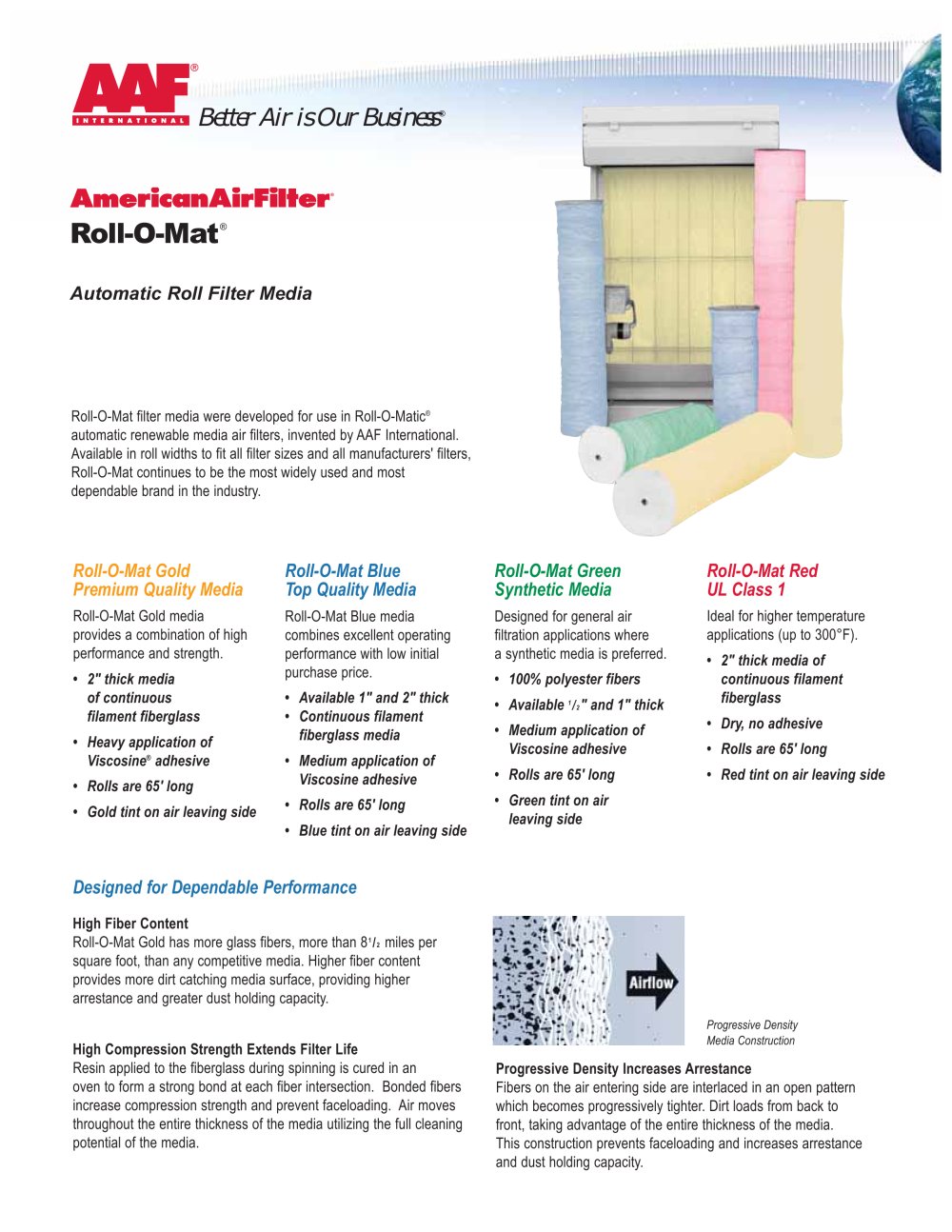 AAF® INTERNATIONAL Better Air is Our Business®

AmericanAirFilter®
Roll-O-Mat®

Automatic Roll Filter Media

Roll-O-Mat filter media were developed for use in Roll-O-Matic® automatic renewable media air filters, invented by AAF International. Available in roll widths to fit all filter sizes and all manufacturers' filters, Roll-O-Mat continues to be the most widely used and most dependable brand in the industry.

Roll-O-Mat Gold
Premium Quality Media

Roll-O-Mat Gold media provides a combination of high performance and strength.

• 2" thick media of continuous filament fiberglass
• Heavy application of Viscosine® adhesive
• Rolls are 65' long
• Gold tint on air leaving side

Roll-O-Mat Blue
Top Quality Media

Roll-O-Mat Blue media combines excellent operating performance with low initial purchase price.

• Available 1" and 2" thick
• Continuous filament fiberglass media
• Medium application of Viscosine adhesive
• Rolls are 65' long
• Blue tint on air leaving side

Roll-O-Mat Green
Synthetic Media

Designed for general air filtration applications where a synthetic media is preferred.

• 100% polyester fibers
• Available $^1/_2$" and 1" thick
• Medium application of Viscosine adhesive
• Rolls are 65' long
• Green tint on air leaving side

Roll-O-Mat Red
UL Class 1

Ideal for higher temperature applications (up to 300°F).

• 2" thick media of continuous filament fiberglass
• Dry, no adhesive
• Rolls are 65' long
• Red tint on air leaving side

Designed for Dependable Performance

High Fiber Content
Roll-O-Mat Gold has more glass fibers, more than 8$^1/_2$ miles per square foot, than any competitive media. Higher fiber content provides more dirt catching media surface, providing higher arrestance and greater dust holding capacity.

High Compression Strength Extends Filter Life
Resin applied to the fiberglass during spinning is cured in an oven to form a strong bond at each fiber intersection. Bonded fibers increase compression strength and prevent faceloading. Air moves throughout the entire thickness of the media utilizing the full cleaning potential of the media.

Airflow

Progressive Density Media Construction

Progressive Density Increases Arrestance
Fibers on the air entering side are interlaced in an open pattern which becomes progressively tighter. Dirt loads from back to front, taking advantage of the entire thickness of the media. This construction prevents faceloading and increases arrestance and dust holding capacity.