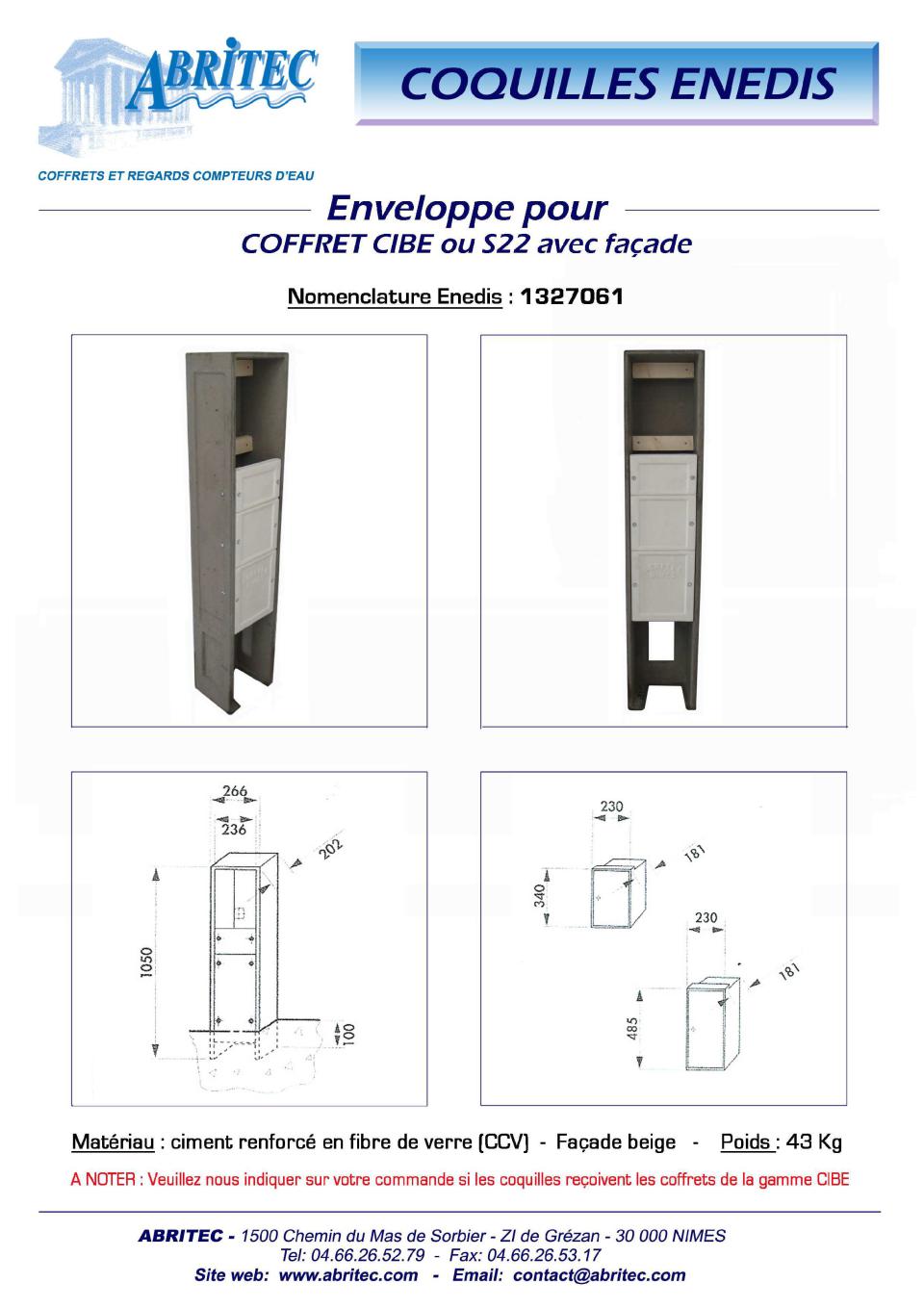 ABRITEC

COFFRETS ET REGARDS COMPTEURS D'EAU

COQUILLES ENEDIS

Enveloppe pour
COFFRET CIBE ou S22 avec façade

Nomenclature Enedis : 1327061

266
236
202
1050
100

230
181
340
230
181
485

Matériau : ciment renforcé en fibre de verre (CCV) - Façade beige - Poids : 43 Kg

A NOTER : Veuillez nous indiquer sur votre commande si les coquilles reçoivent les coffrets de la gamme CIBE

ABRITEC - 1500 Chemin du Mas de Sorbier - ZI de Grézan - 30 000 NIMES
Tel: 04.66.26.52.79 - Fax: 04.66.26.53.17
Site web: www.abritec.com - Email: contact@abritec.com