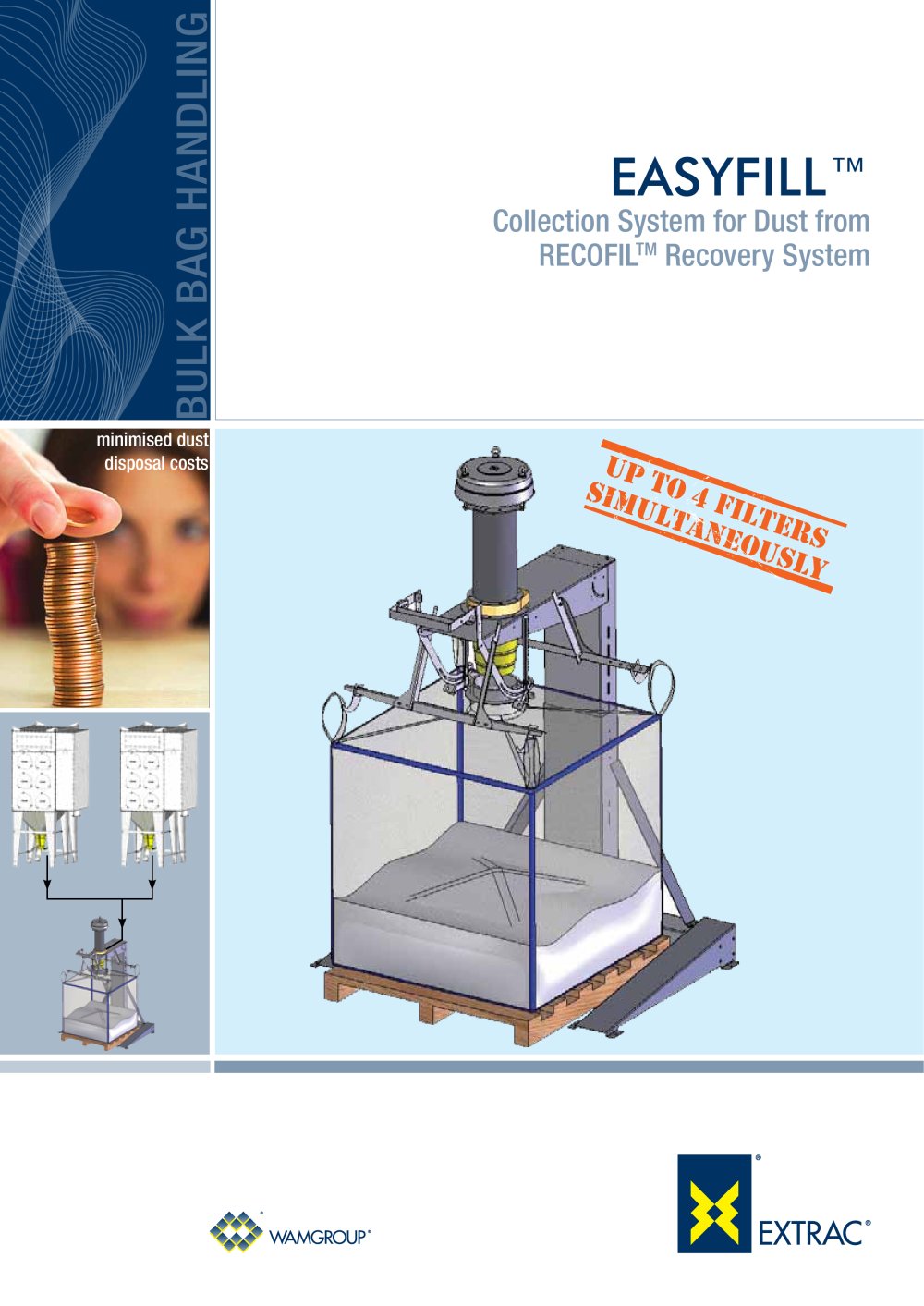 BULK BAG HANDLING

EASYFILL™

Collection System for Dust from RECOFIL™ Recovery System

minimised dust disposal costs

UP TO 4 FILTERS SIMULTANEOUSLY

WAMGROUP®

EXTRAC®