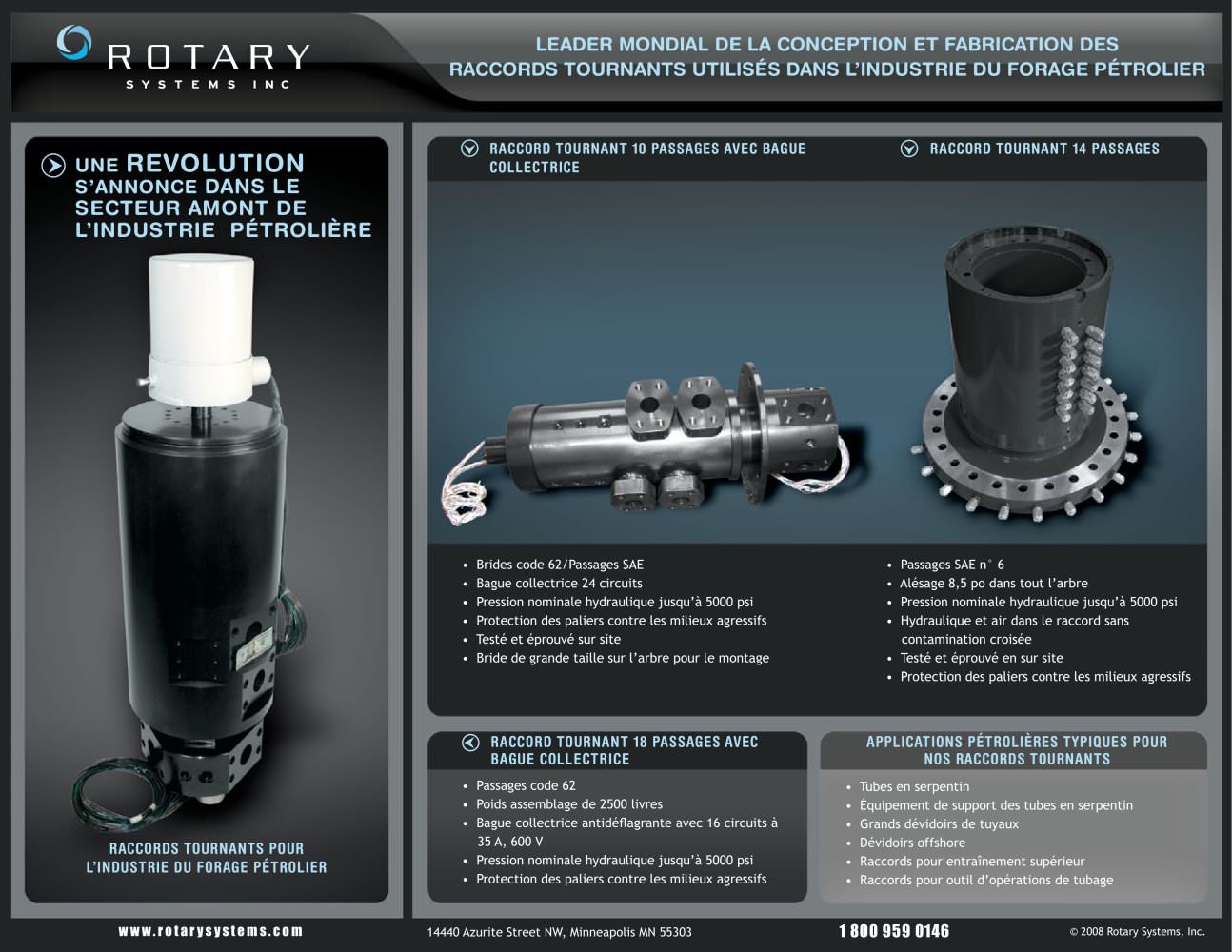 ROTARY
SYSTEMS INC

LEADER MONDIAL DE LA CONCEPTION ET FABRICATION DES RACCORDS TOURNANTS UTILISÉS DANS L'INDUSTRIE DU FORAGE PÉTROLIER

UNE REVOLUTION S'ANNONCE DANS LE SECTEUR AMONT DE L'INDUSTRIE PÉTROLIÈRE

RACCORDS TOURNANTS POUR L'INDUSTRIE DU FORAGE PÉTROLIER

RACCORD TOURNANT 10 PASSAGES AVEC BAGUE COLLECTRICE

- Brides code 62/Passages SAE
- Bague collectrice 24 circuits
- Pression nominale hydraulique jusqu'à 5000 psi
- Protection des paliers contre les milieux agressifs
- Testé et éprouvé sur site
- Bride de grande taille sur l'arbre pour le montage

RACCORD TOURNANT 14 PASSAGES

- Passages SAE n° 6
- Alésage 8,5 po dans tout l'arbre
- Pression nominale hydraulique jusqu'à 5000 psi
- Hydraulique et air dans le raccord sans contamination croisée
- Testé et éprouvé en sur site
- Protection des paliers contre les milieux agressifs

RACCORD TOURNANT 18 PASSAGES AVEC BAGUE COLLECTRICE

- Passages code 62
- Poids assemblage de 2500 livres
- Bague collectrice antidéflagrante avec 16 circuits à 35 A, 600 V
- Pression nominale hydraulique jusqu'à 5000 psi
- Protection des paliers contre les milieux agressifs

APPLICATIONS PÉTROLIÈRES TYPIQUES POUR NOS RACCORDS TOURNANTS

- Tubes en serpentin
- Équipement de support des tubes en serpentin
- Grands dévidoirs de tuyaux
- Dévidoirs offshore
- Raccords pour entraînement supérieur
- Raccords pour outil d'opérations de tubage

www.rotarysystems.com
14440 Azurite Street NW, Minneapolis MN 55303
1 800 959 0146
© 2008 Rotary Systems, Inc.